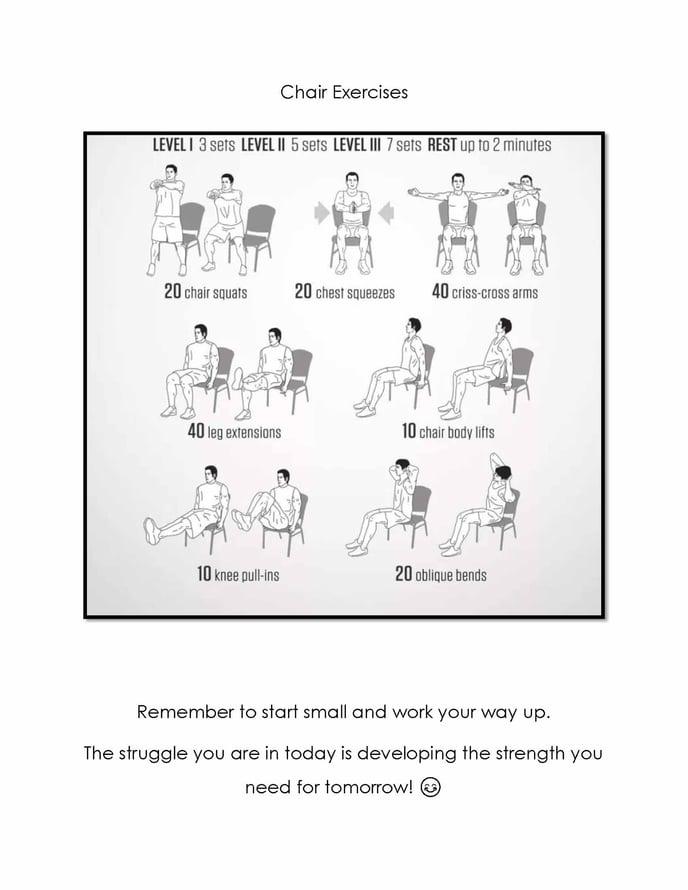 Chair Exercises

LEVEL I 3 sets LEVEL II 5 sets LEVEL III 7 sets REST up to 2 minutes

20 chair squats

20 chest squeezes

40 criss-cross arms

40 leg extensions

10 chair body lifts

10 knee pull-ins

20 oblique bends

Remember to start small and work your way up.

The struggle you are in today is developing the strength you need for tomorrow! 😊